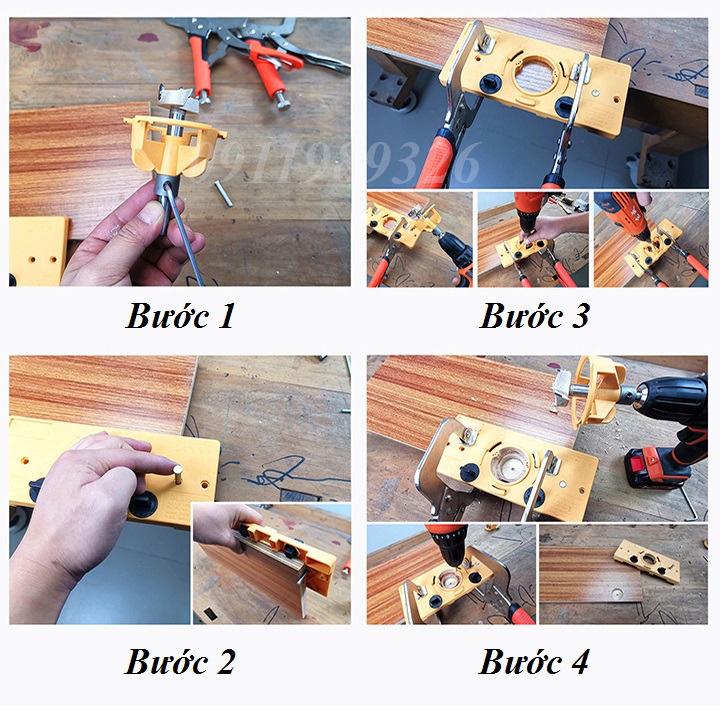 0911989326

Bước 1

Bước 3

Bước 2

Bước 4